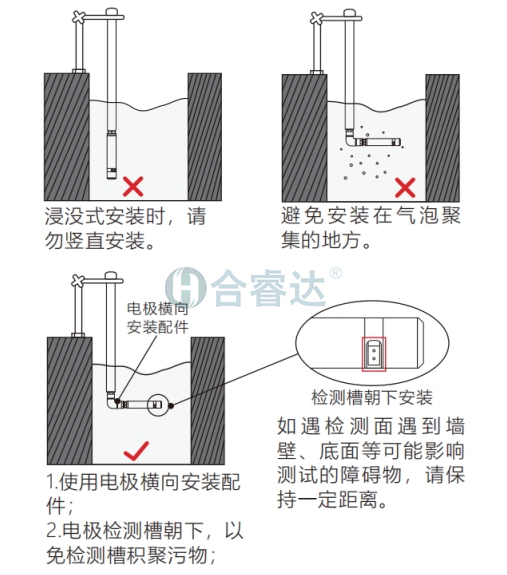 浸没式安装时，请勿竖直安装。

避免安装在气泡聚集的地方。

合睿达®

电极横向安装配件

检测槽朝下安装

如遇检测面遇到墙壁、底面等可能影响测试的障碍物，请保持一定距离。

1.使用电极横向安装配件；
2.电极检测槽朝下，以免检测槽积聚污物；